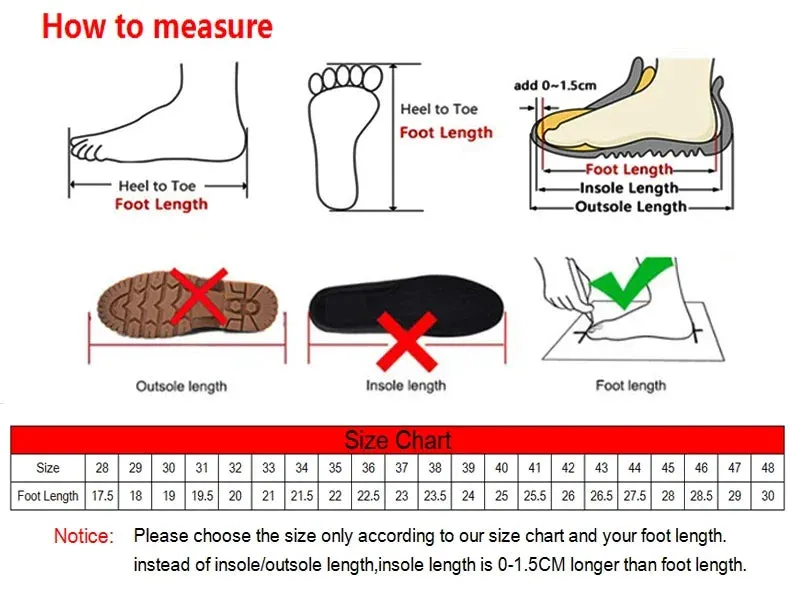 How to measure

Heel to Toe
Foot Length

Heel to Toe
Foot Length

add 0~1.5cm
Foot Length
Insole Length
Outsole Length

Outsole length

Insole length

Foot length

Size Chart

| Size | 28 | 29 | 30 | 31 | 32 | 33 | 34 | 35 | 36 | 37 | 38 | 39 | 40 | 41 | 42 | 43 | 44 | 45 | 46 | 47 | 48 |
|---|---|---|---|---|---|---|---|---|---|---|---|---|---|---|---|---|---|---|---|---|---|
| Foot Length | 17.5 | 18 | 19 | 19.5 | 20 | 21 | 21.5 | 22 | 22.5 | 23 | 23.5 | 24 | 25 | 25.5 | 26 | 26.5 | 27.5 | 28 | 28.5 | 29 | 30 |

Notice: Please choose the size only according to our size chart and your foot length. instead of insole/outsole length,insole length is 0-1.5CM longer than foot length.